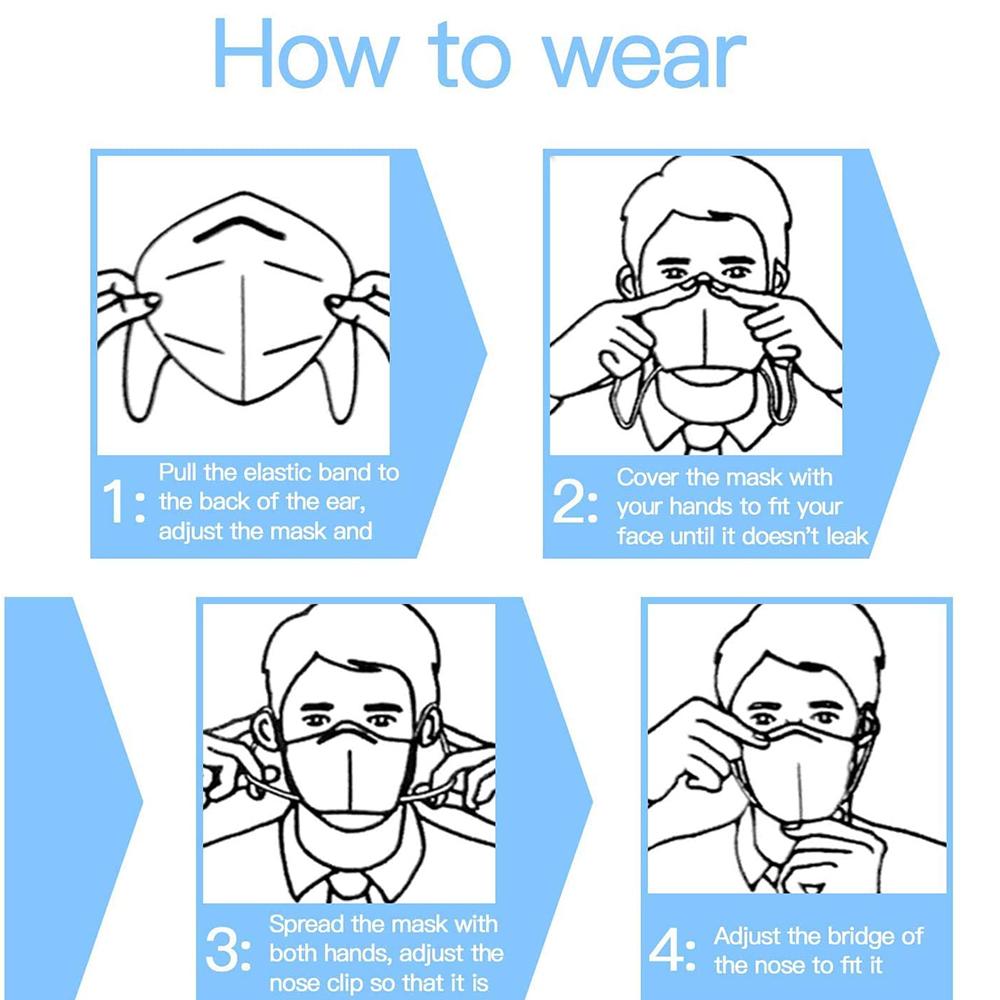 How to wear

1: Pull the elastic band to the back of the ear, adjust the mask and

2: Cover the mask with your hands to fit your face until it doesn't leak

3: Spread the mask with both hands, adjust the nose clip so that it is

4: Adjust the bridge of the nose to fit it